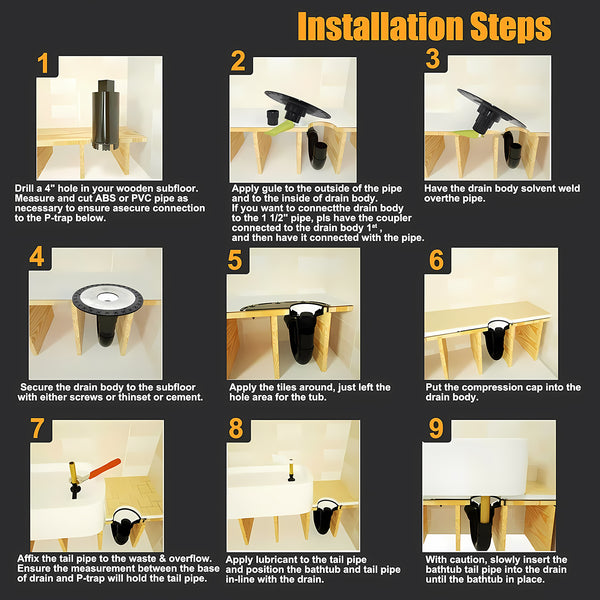 Installation Steps

1

Drill a 4" hole in your wooden subfloor. Measure and cut ABS or PVC pipe as necessary to ensure asecure connection to the P-trap below.

2

Apply gule to the outside of the pipe and to the inside of drain body.
If you want to connectthe drain body to the 1 1/2" pipe, pls have the coupler connected to the drain body 1$^{st}$, and then have it connected with the pipe.

3

Have the drain body solvent weld overthe pipe.

4

Secure the drain body to the subfloor with either screws or thinset or cement.

5

Apply the tiles around, just left the hole area for the tub.

6

Put the compression cap into the drain body.

7

Affix the tail pipe to the waste & overflow. Ensure the measurement between the base of drain and P-trap will hold the tail pipe.

8

Apply lubricant to the tail pipe and position the bathtub and tail pipe in-line with the drain.

9

With caution, slowly insert the bathtub tail pipe into the drain until the bathtub in place.