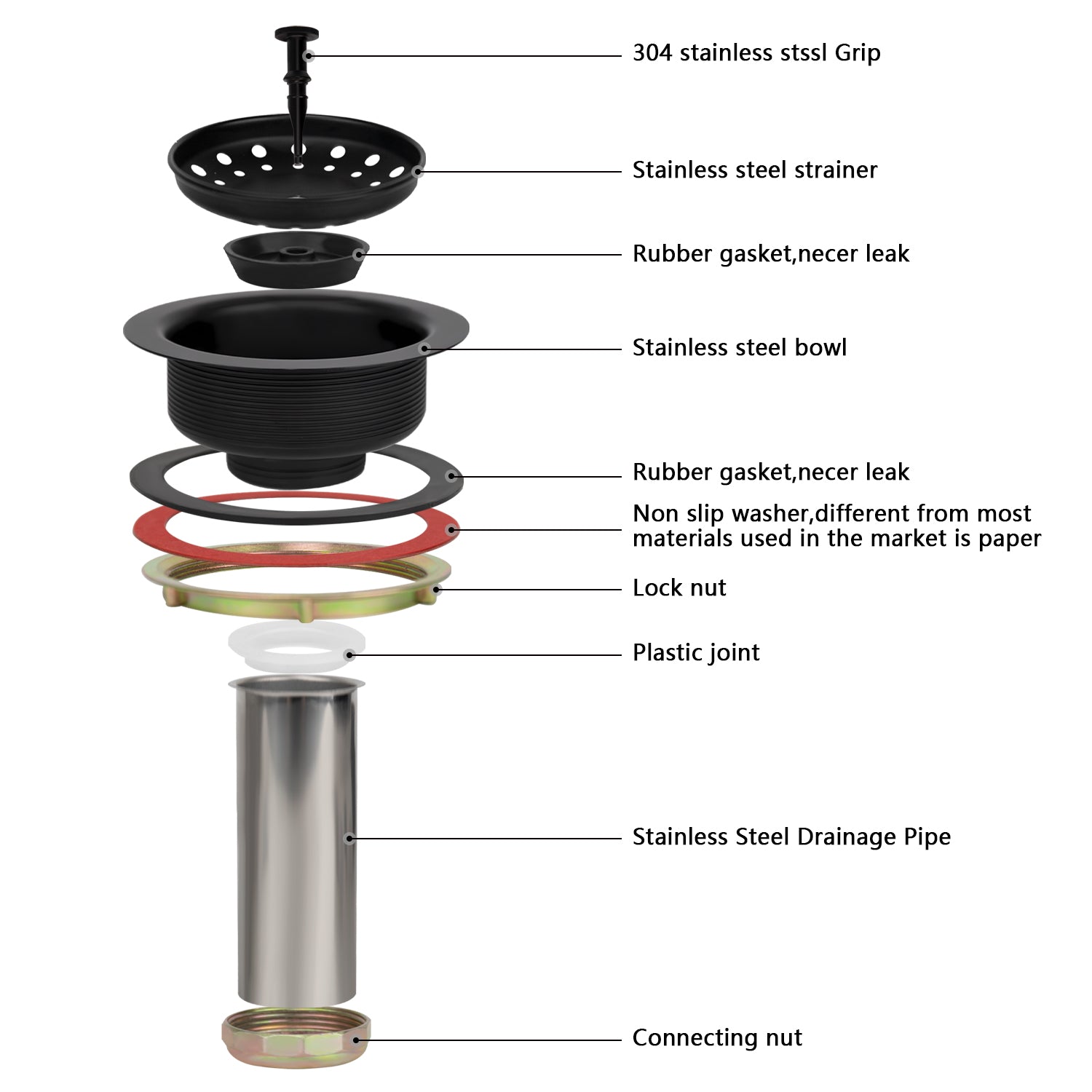 304 stainless stssl Grip

Stainless steel strainer

Rubber gasket,necer leak

Stainless steel bowl

Rubber gasket,necer leak

Non slip washer,different from most materials used in the market is paper

Lock nut

Plastic joint

Stainless Steel Drainage Pipe

Connecting nut