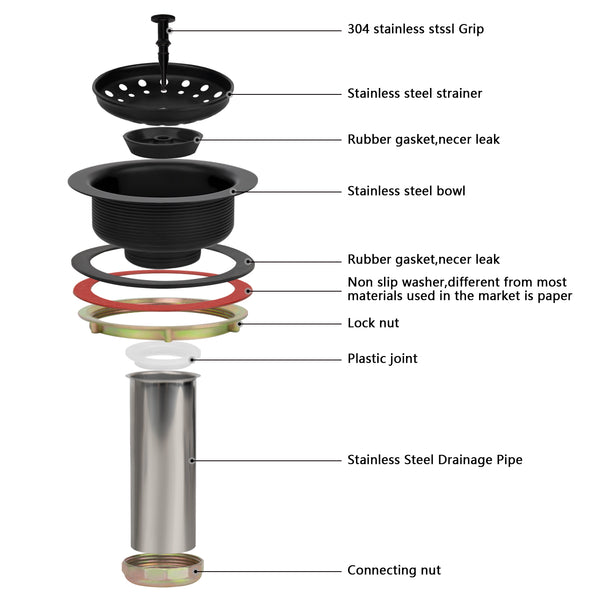 304 stainless stssl Grip

Stainless steel strainer

Rubber gasket,necer leak

Stainless steel bowl

Rubber gasket,necer leak

Non slip washer,different from most materials used in the market is paper

Lock nut

Plastic joint

Stainless Steel Drainage Pipe

Connecting nut