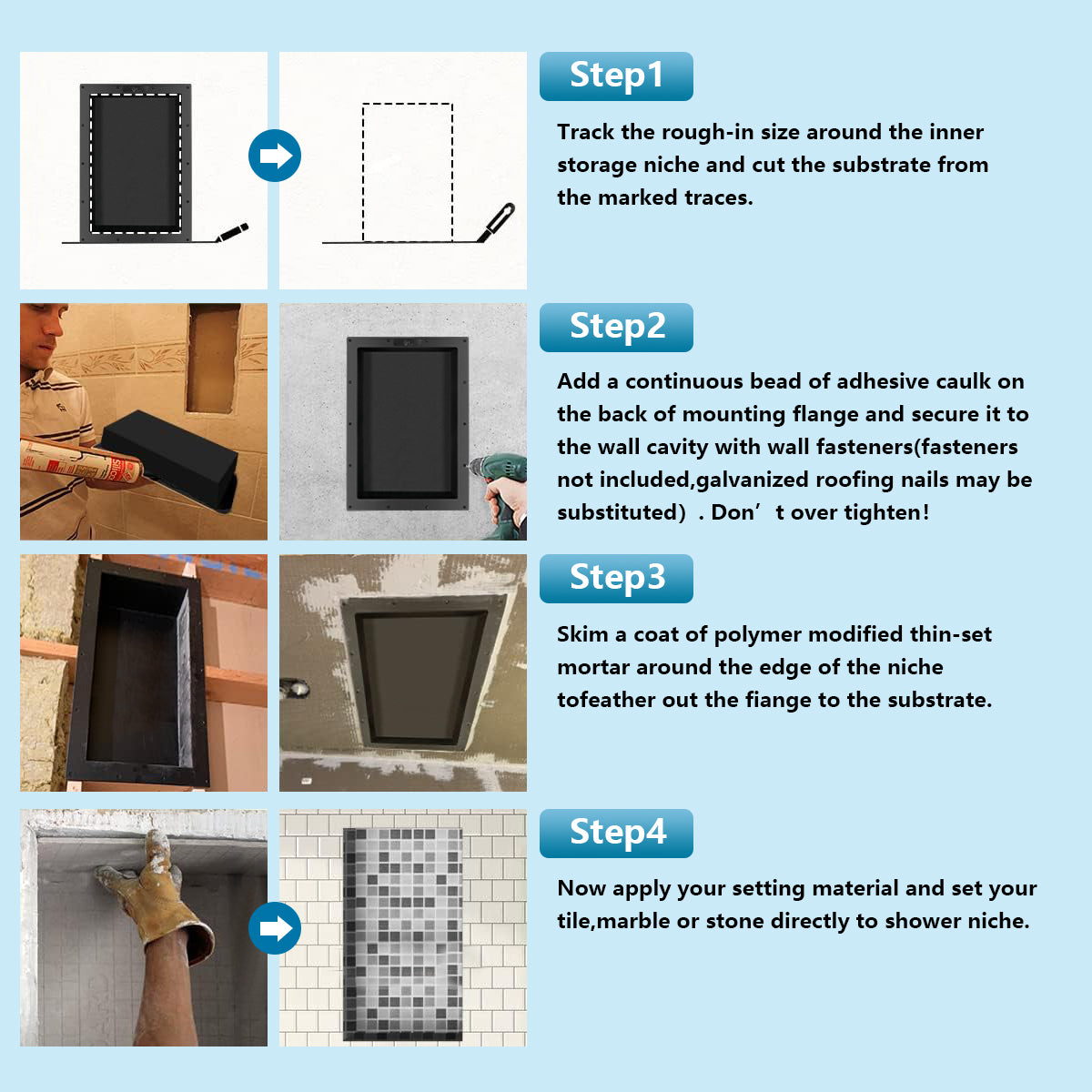 Step1

Track the rough-in size around the inner storage niche and cut the substrate from the marked traces.

Step2

Add a continuous bead of adhesive caulk on the back of mounting flange and secure it to the wall cavity with wall fasteners(fasteners not included,galvanized roofing nails may be substituted）. Don’t over tighten!

Step3

Skim a coat of polymer modified thin-set mortar around the edge of the niche tofeather out the fiange to the substrate.

Step4

Now apply your setting material and set your tile,marble or stone directly to shower niche.